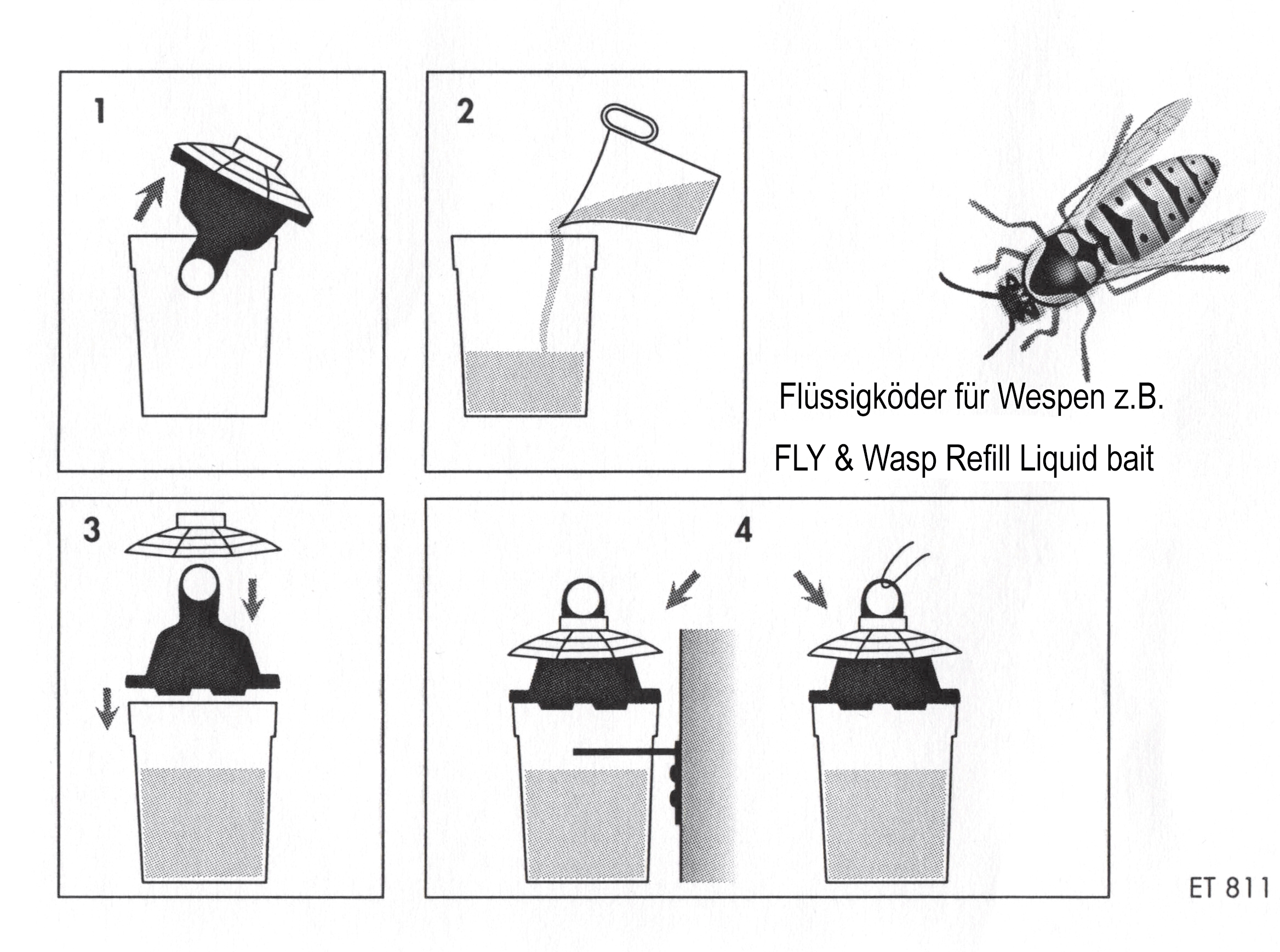 1

2

Flüssigköder für Wespen z.B.

FLY & Wasp Refill Liquid bait

3

4

ET 811